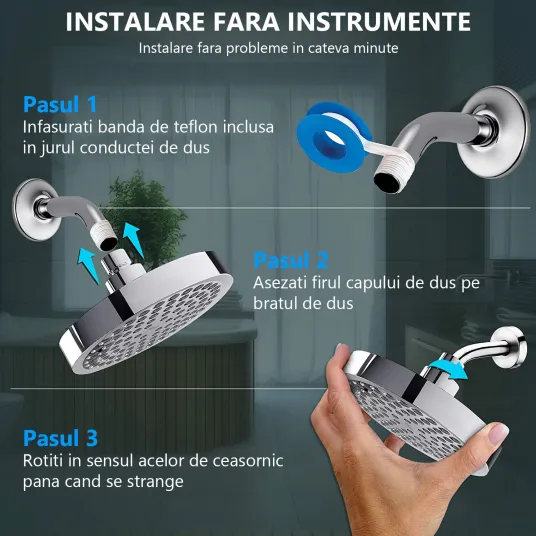 INSTALARE FARA INSTRUMENTE
Instalare fara probleme in cateva minute

Pasul 1
Infasurati banda de teflon inclusa in jurul conductei de dus

Pasul 2
Asezati firul capului de dus pe bratul de dus

Pasul 3
Rotiti in sensul acelor de ceasornic pana cand se strange