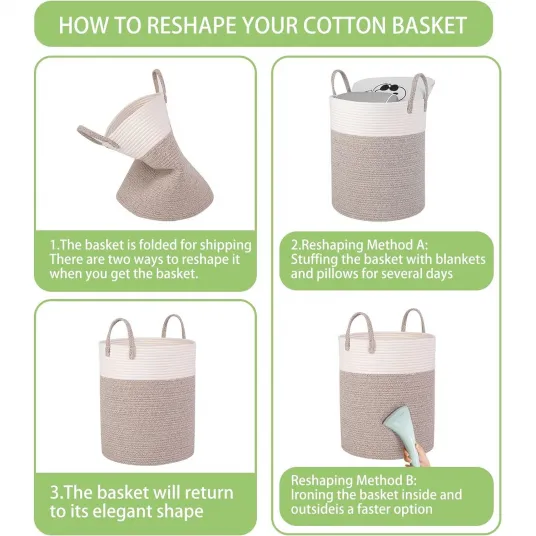 HOW TO RESHAPE YOUR COTTON BASKET

1.The basket is folded for shipping There are two ways to reshape it when you get the basket.

2.Reshaping Method A: Stuffing the basket with blankets and pillows for several days

3.The basket will return to its elegant shape

Reshaping Method B: Ironing the basket inside and outsideis a faster option