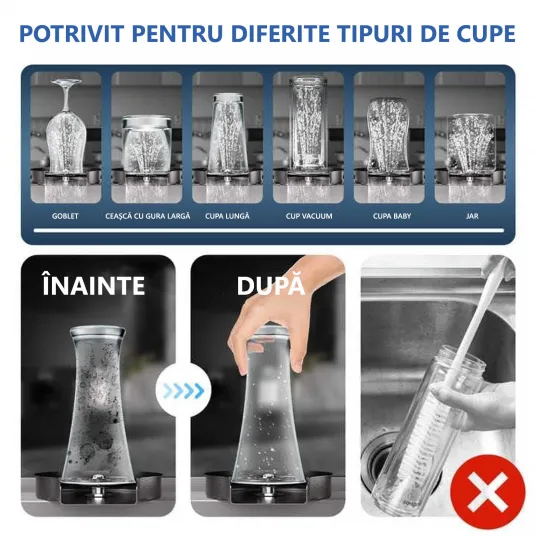 POTRIVIT PENTRU DIFERITE TIPURI DE CUPE

GOBLET

CEAȘCĂ CU GURA LARGĂ

CUPA LUNGĂ

CUP VACUUM

CUPA BABY

JAR

ÎNAINTE

DUPĂ