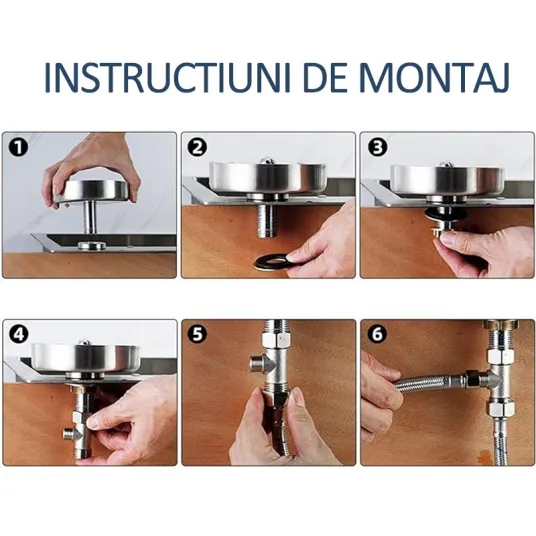 INSTRUCTIUNI DE MONTAJ

1

2

3

4

5

6