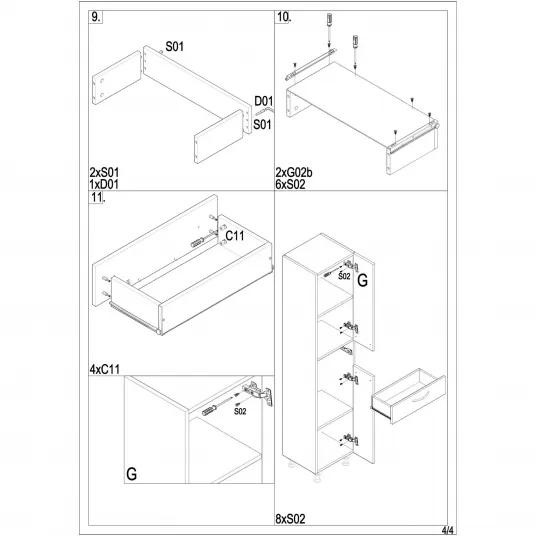 9.

S01

D01

S01

2xS01
1xD01

10.

2xG02b
6xS02

11.

C11

4xC11

S02

G

S02

G

8xS02

4/4