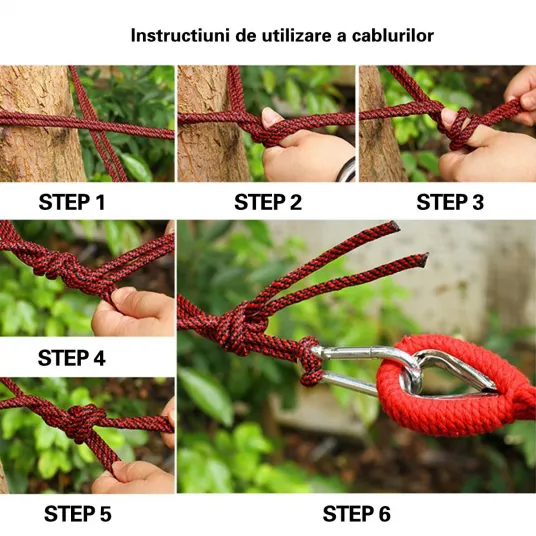 Instructiuni de utilizare a cablurilor

STEP 1

STEP 2

STEP 3

STEP 4

STEP 5

STEP 6