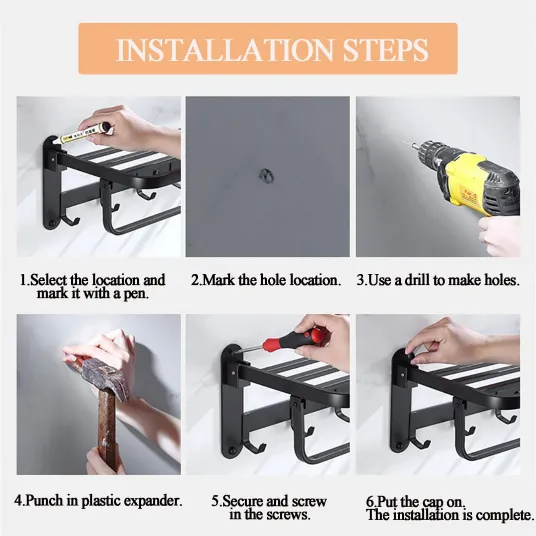 INSTALLATION STEPS

1.Select the location and mark it with a pen.

2.Mark the hole location.

3.Use a drill to make holes.

4.Punch in plastic expander.

5.Secure and screw in the screws.

6.Put the cap on. The installation is complete.