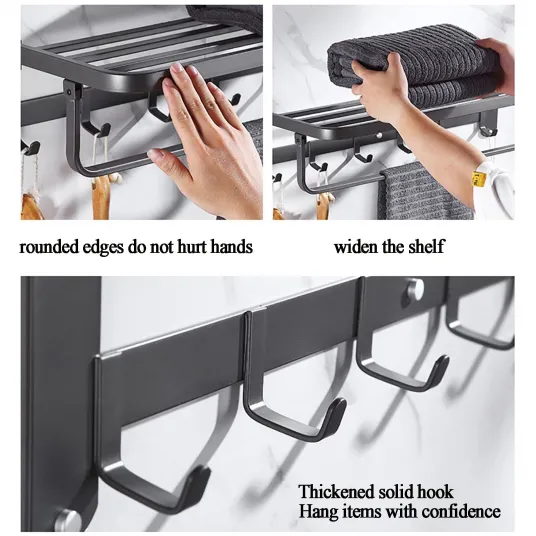 rounded edges do not hurt hands

widen the shelf

Thickened solid hook
Hang items with confidence