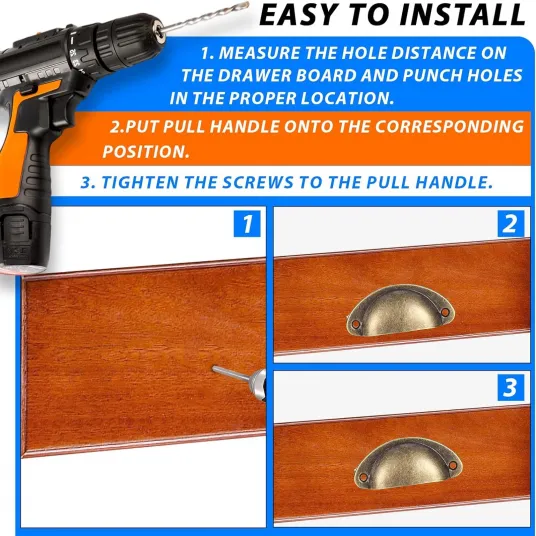 EASY TO INSTALL

1. MEASURE THE HOLE DISTANCE ON THE DRAWER BOARD AND PUNCH HOLES IN THE PROPER LOCATION.

2.PUT PULL HANDLE ONTO THE CORRESPONDING POSITION.

3. TIGHTEN THE SCREWS TO THE PULL HANDLE.

1

2

3