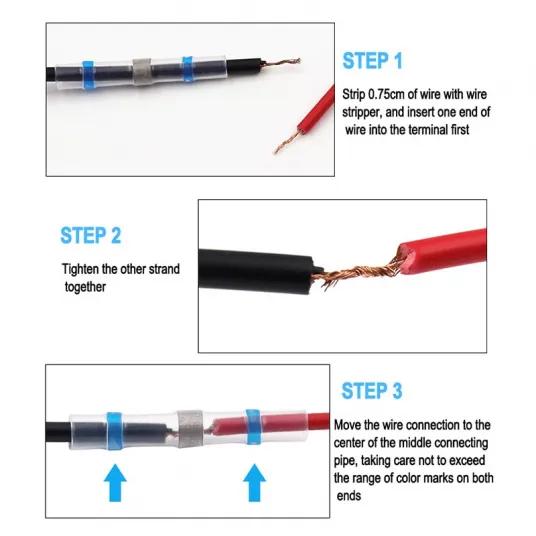 STEP 1

Strip 0.75cm of wire with wire stripper, and insert one end of wire into the terminal first

STEP 2

Tighten the other strand together

STEP 3

Move the wire connection to the center of the middle connecting pipe, taking care not to exceed the range of color marks on both ends