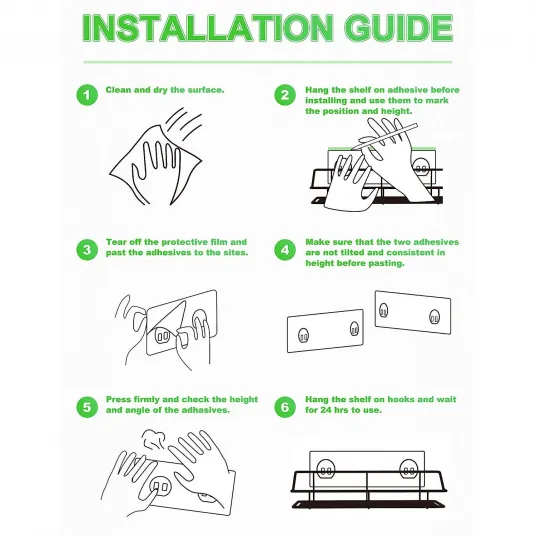 INSTALLATION GUIDE

1 Clean and dry the surface.

2 Hang the shelf on adhesive before installing and use them to mark the position and height.

3 Tear off the protective film and past the adhesives to the sites.

4 Make sure that the two adhesives are not tilted and consistent in height before pasting.

5 Press firmly and check the height and angle of the adhasives.

6 Hang the shelf on hooks and wait for 24 hrs to use.