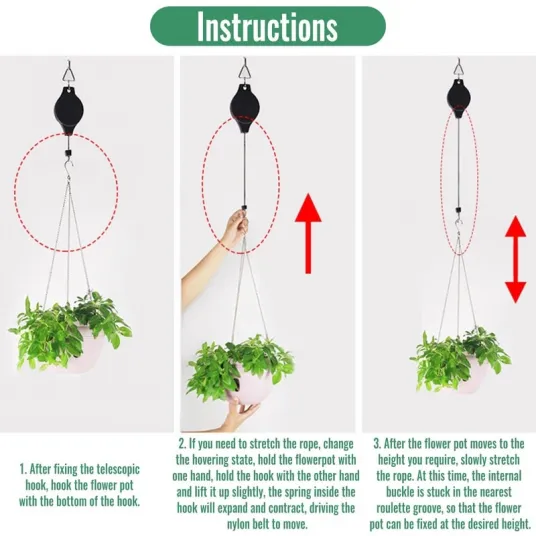 Instructions

1. After fixing the telescopic hook, hook the flower pot with the bottom of the hook.

2. If you need to stretch the rope, change the hovering state, hold the flowerpot with one hand, hold the hook with the other hand and lift it up slightly, the spring inside the hook will expand and contract, driving the nylon belt to move.

3. After the flower pot moves to the height you require, slowly stretch the rope. At this time, the internal buckle is stuck in the nearest roulette groove, so that the flower pot can be fixed at the desired height.