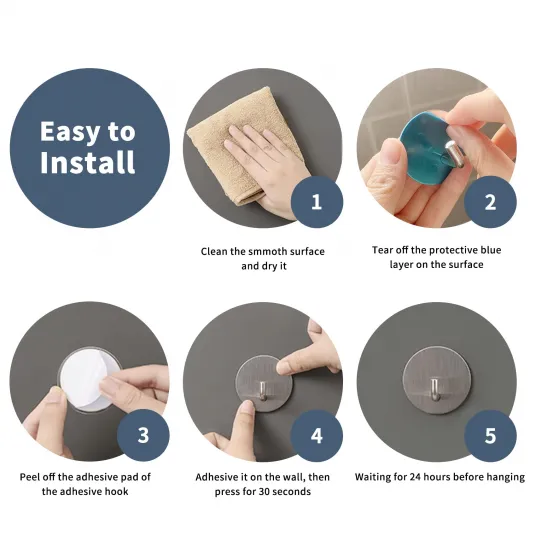 Easy to Install

1

Clean the smmoth surface and dry it

2

Tear off the protective blue layer on the surface

3

Peel off the adhesive pad of the adhesive hook

4

Adhesive it on the wall, then press for 30 seconds

5

Waiting for 24 hours before hanging