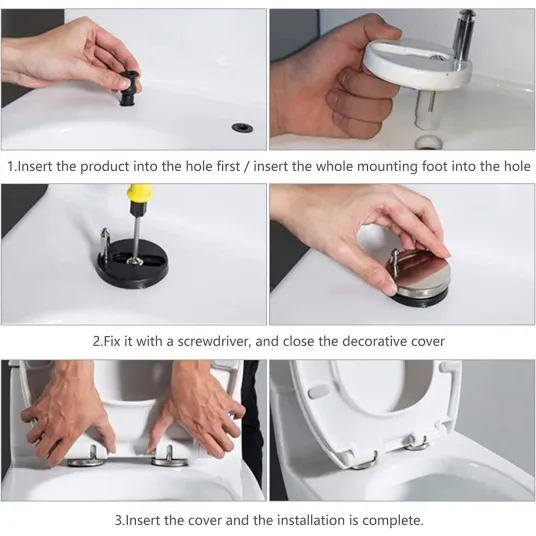 1.Insert the product into the hole first / insert the whole mounting foot into the hole

2.Fix it with a screwdriver, and close the decorative cover

3.Insert the cover and the installation is complete.