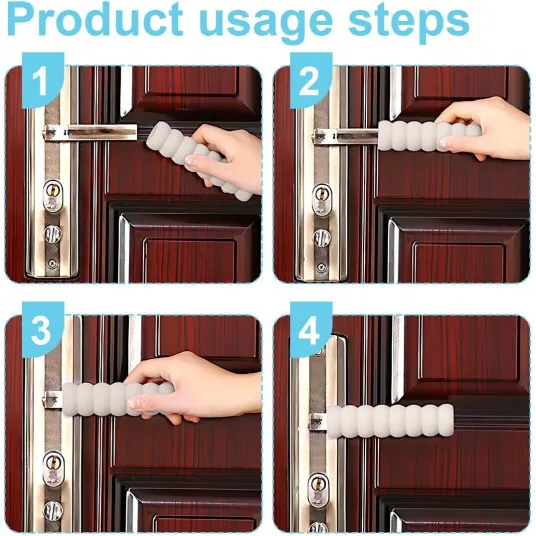 Product usage steps

1

2

3

4