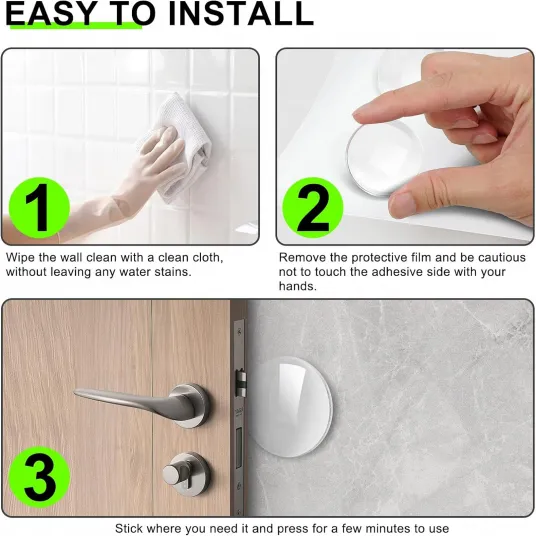 EASY TO INSTALL

1

Wipe the wall clean with a clean cloth, without leaving any water stains.

2

Remove the protective film and be cautious not to touch the adhesive side with your hands.

3

Stick where you need it and press for a few minutes to use