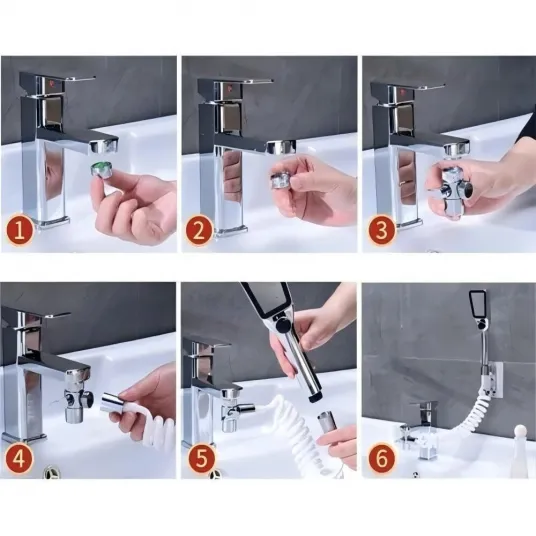 1
2
3
4
5
6