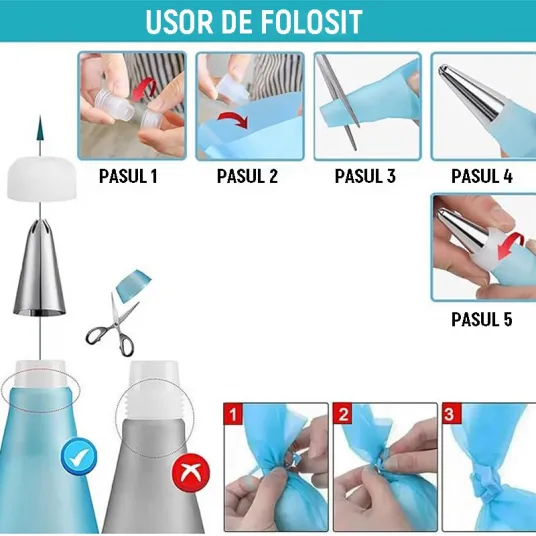 USOR DE FOLOSIT

PASUL 1

PASUL 2

PASUL 3

PASUL 4

PASUL 5

1

2

3