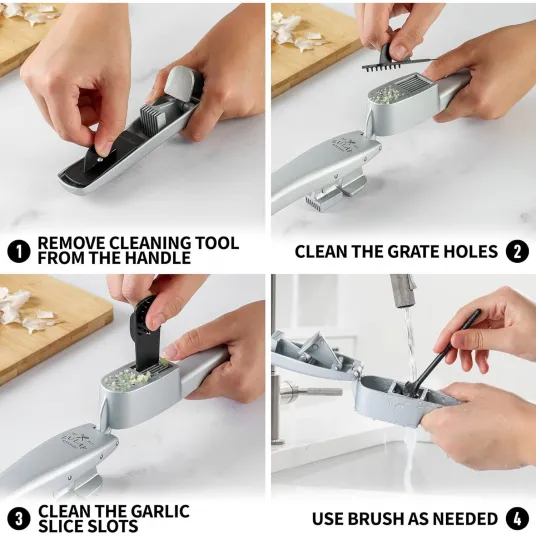 1 REMOVE CLEANING TOOL FROM THE HANDLE

CLEAN THE GRATE HOLES 2

3 CLEAN THE GARLIC SLICE SLOTS

USE BRUSH AS NEEDED 4