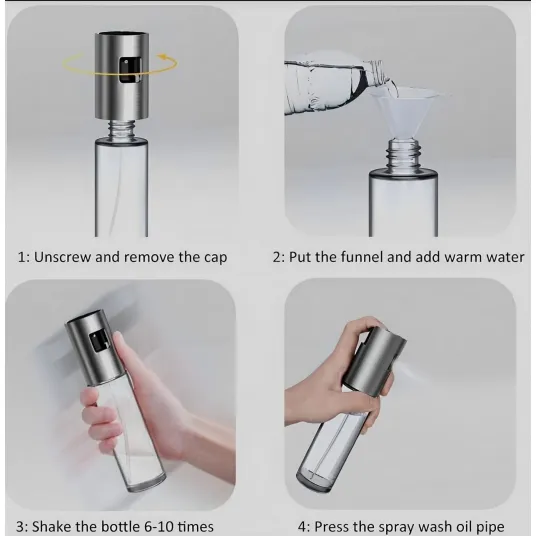 1: Unscrew and remove the cap

2: Put the funnel and add warm water

3: Shake the bottle 6-10 times

4: Press the spray wash oil pipe