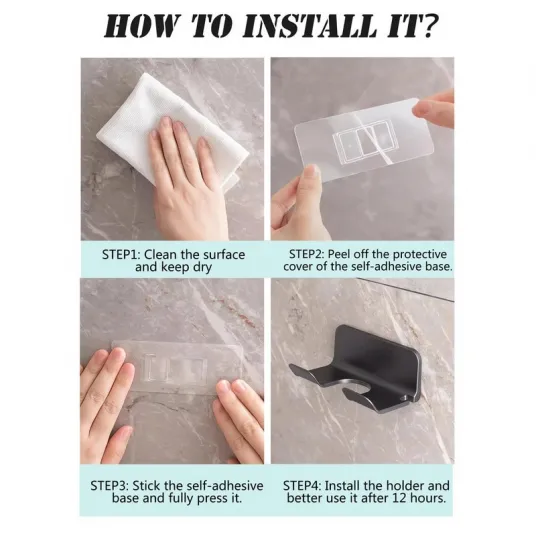 HOW TO INSTALL IT?

STEP1: Clean the surface and keep dry

STEP2: Peel off the protective cover of the self-adhesive base.

STEP3: Stick the self-adhesive base and fully press it.

STEP4: Install the holder and better use it after 12 hours.