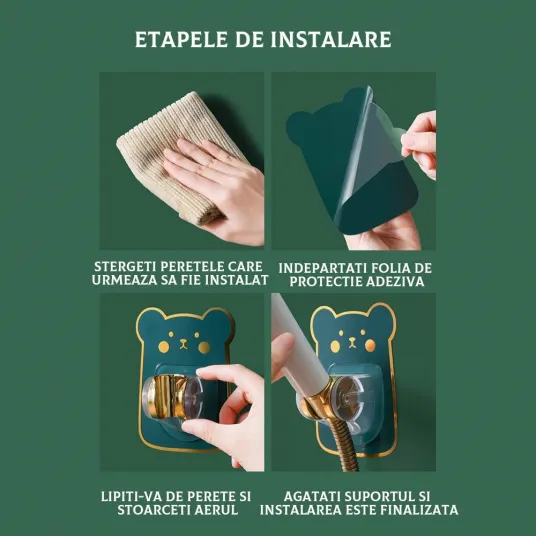 ETAPELE DE INSTALARE

STERGETI PERETELE CARE URMEAZA SA FIE INSTALAT

INDEPARTATI FOLIA DE PROTECTIE ADEZIVA

LIPITI-VA DE PERETE SI STOARCETI AERUL

AGATATI SUPORTUL SI INSTALAREA ESTE FINALIZATA