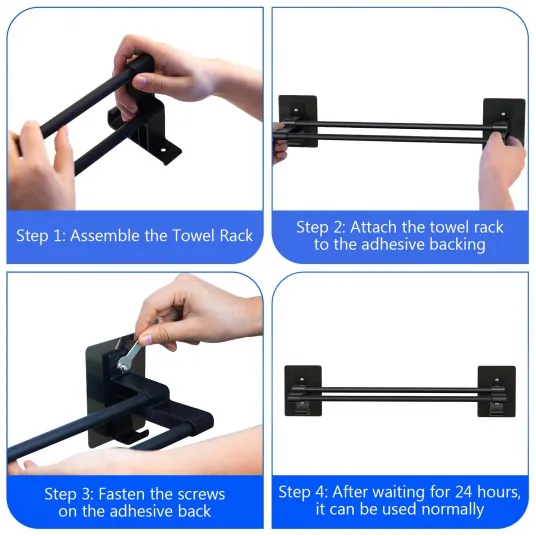 Step 1: Assemble the Towel Rack

Step 2: Attach the towel rack to the adhesive backing

Step 3: Fasten the screws on the adhesive back

Step 4: After waiting for 24 hours, it can be used normally