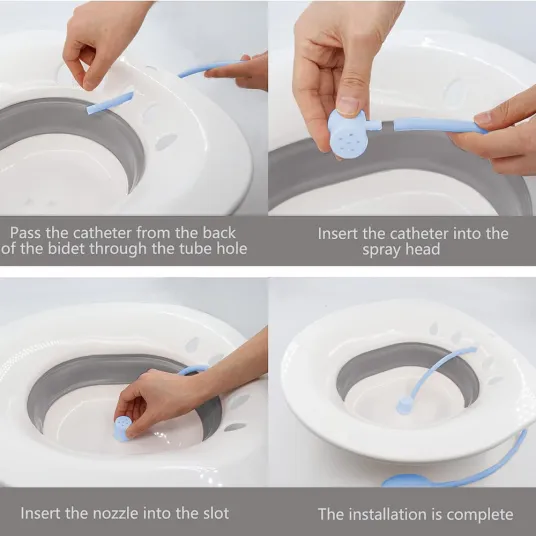 Pass the catheter from the back of the bidet through the tube hole

Insert the catheter into the spray head

Insert the nozzle into the slot

The installation is complete