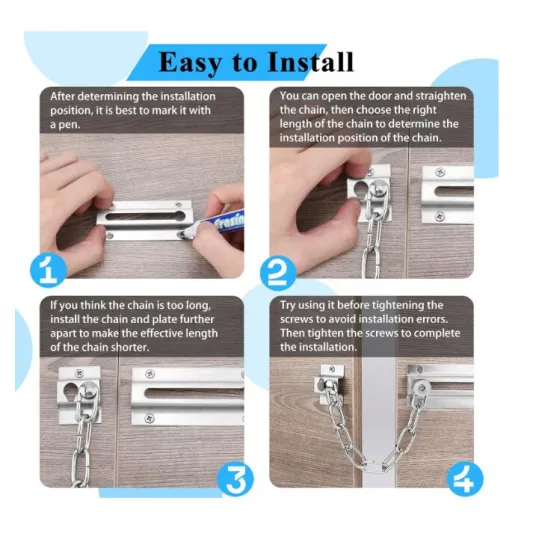 Easy to Install

After determining the installation position, it is best to mark it with a pen.

Erasin

1

You can open the door and straighten the chain, then choose the right length of the chain to determine the installation position of the chain.

2

If you think the chain is too long, install the chain and plate further apart to make the effective length of the chain shorter.

3

Try using it before tightening the screws to avoid installation errors. Then tighten the screws to complete the installation.

4