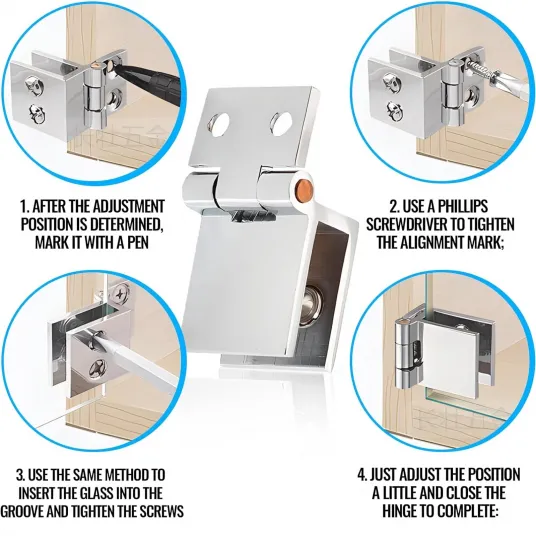 1. AFTER THE ADJUSTMENT POSITION IS DETERMINED, MARK IT WITH A PEN

2. USE A PHILLIPS SCREWDRIVER TO TIGHTEN THE ALIGNMENT MARK;

3. USE THE SAME METHOD TO INSERT THE GLASS INTO THE GROOVE AND TIGHTEN THE SCREWS

4. JUST ADJUST THE POSITION A LITTLE AND CLOSE THE HINGE TO COMPLETE: