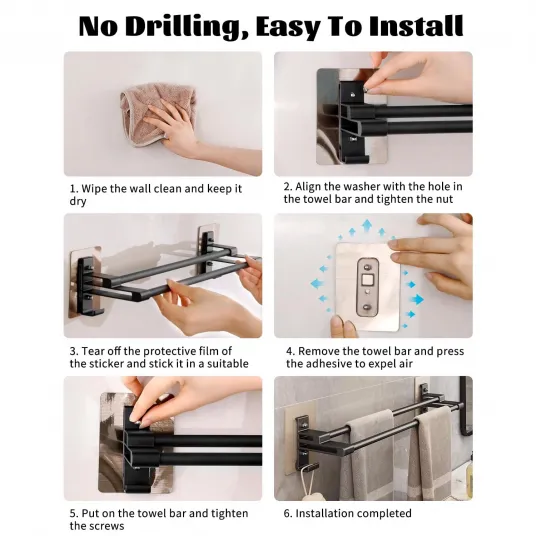 No Drilling, Easy To Install

1. Wipe the wall clean and keep it dry

2. Align the washer with the hole in the towel bar and tighten the nut

3. Tear off the protective film of the sticker and stick it in a suitable

4. Remove the towel bar and press the adhesive to expel air

5. Put on the towel bar and tighten the screws

6. Installation completed