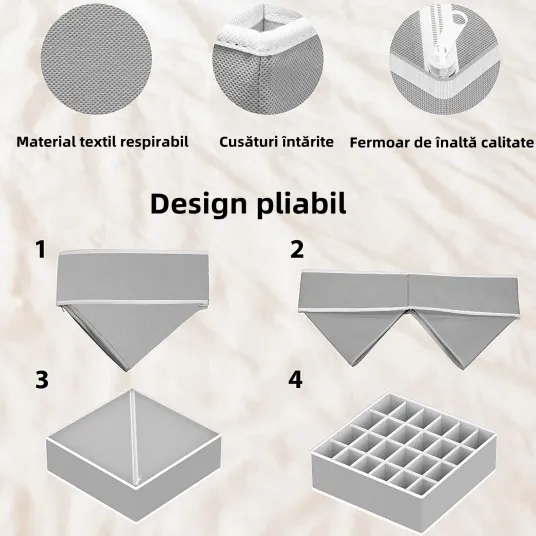 Material textil respirabil

Cusături întărite

Fermoar de înaltă calitate

Design pliabil

1

2

3

4