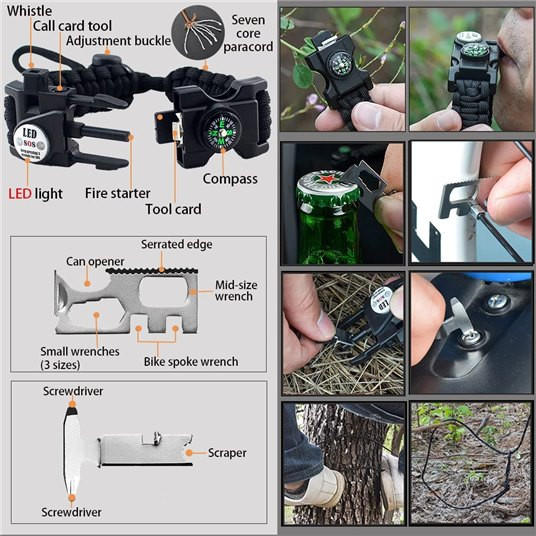 Whistle
Call card tool
Adjustment buckle
Seven core paracord
LED SOS
LED light
Fire starter
Tool card
Compass

Serrated edge
Can opener
Mid-size wrench
Small wrenches (3 sizes)
Bike spoke wrench

Screwdriver
Scraper
Screwdriver

LED