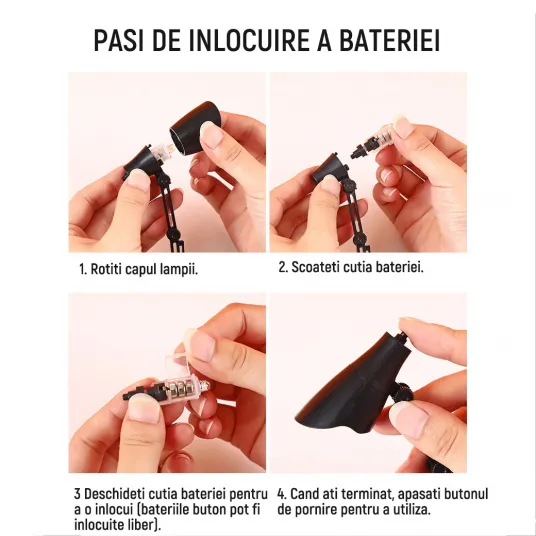 PASI DE INLOCUIRE A BATERIEI

1. Rotiti capul lampii.

2. Scoateti cutia bateriei.

3 Deschideti cutia bateriei pentru a o inlocui (bateriile buton pot fi inlocuite liber).

4. Cand ati terminat, apasati butonul de pornire pentru a utiliza.