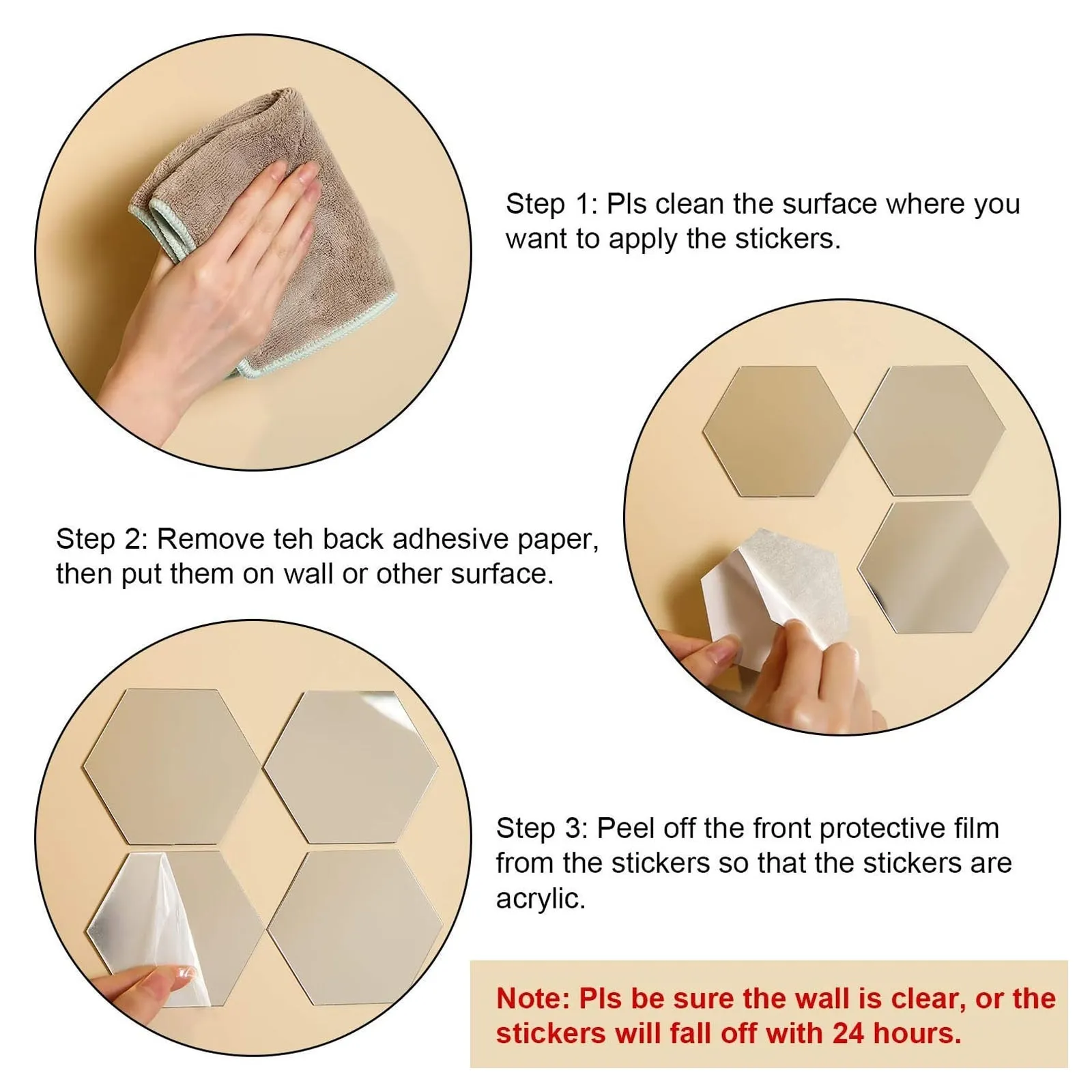 Step 1: Pls clean the surface where you want to apply the stickers.

Step 2: Remove teh back adhesive paper, then put them on wall or other surface.

Step 3: Peel off the front protective film from the stickers so that the stickers are acrylic.

Note: Pls be sure the wall is clear, or the stickers will fall off with 24 hours.