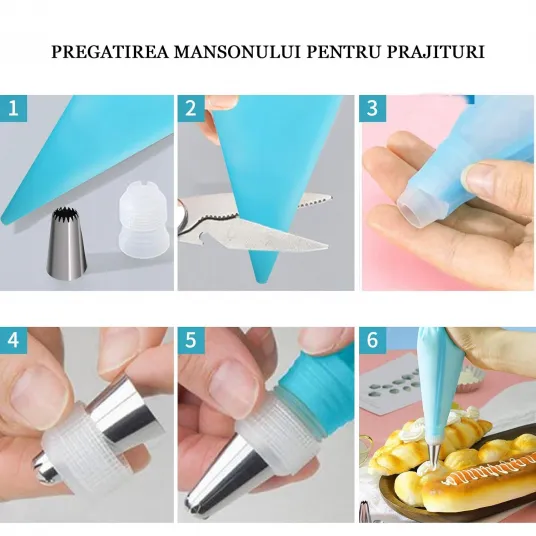 PREGATIREA MANSONULUI PENTRU PRAJITURI

1

2

3

4

5

6