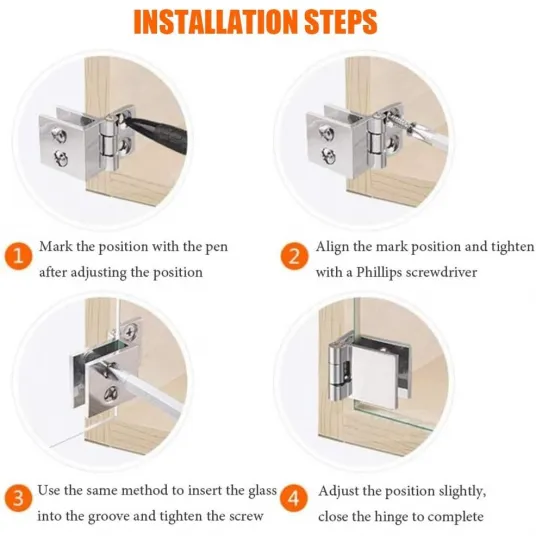 INSTALLATION STEPS

1 Mark the position with the pen after adjusting the position

2 Align the mark position and tighten with a Phillips screwdriver

3 Use the same method to insert the glass into the groove and tighten the screw

4 Adjust the position slightly, close the hinge to complete