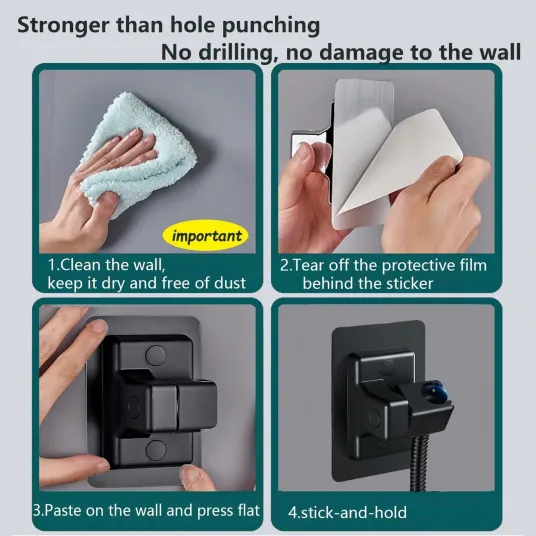 Stronger than hole punching

No drilling, no damage to the wall

important

1.Clean the wall, keep it dry and free of dust

2.Tear off the protective film behind the sticker

3.Paste on the wall and press flat

4.stick-and-hold