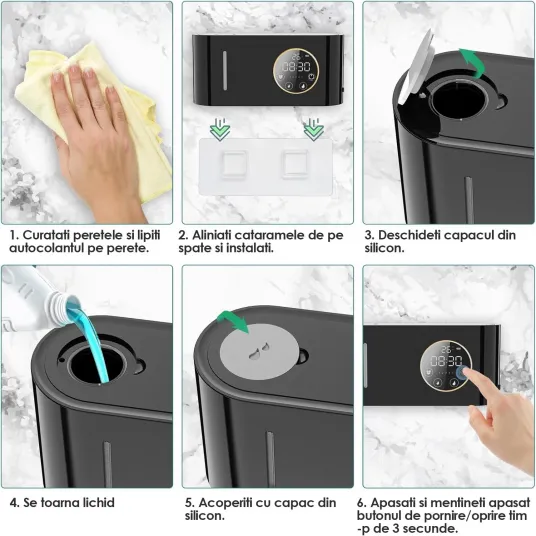 26
08:30

1. Curatati peretele si lipiti autocolantul pe perete.

2. Aliniati cataramele de pe spate si instalati.

3. Deschideti capacul din silicon.

4. Se toarna lichid

5. Acoperiti cu capac din silicon.

26
08:30

6. Apasati si mentineti apasat butonul de pornire/oprire tim -p de 3 secunde.