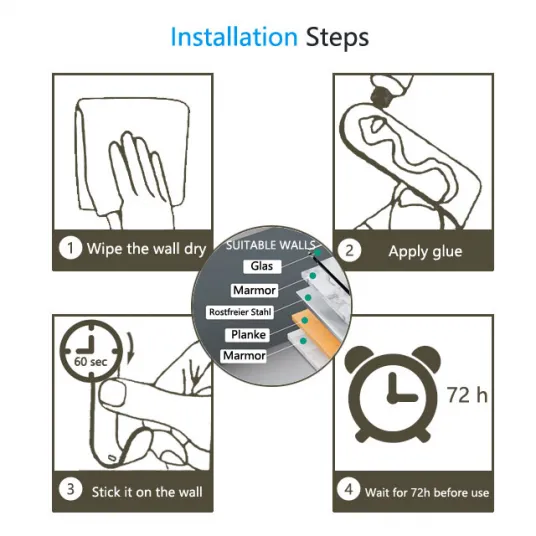 Installation Steps

1 Wipe the wall dry

2 Apply glue

SUITABLE WALLS
Glas
Marmor
Rostfreier Stahl
Planke
Marmor

60 sec

3 Stick it on the wall

72 h

4 Wait for 72h before use