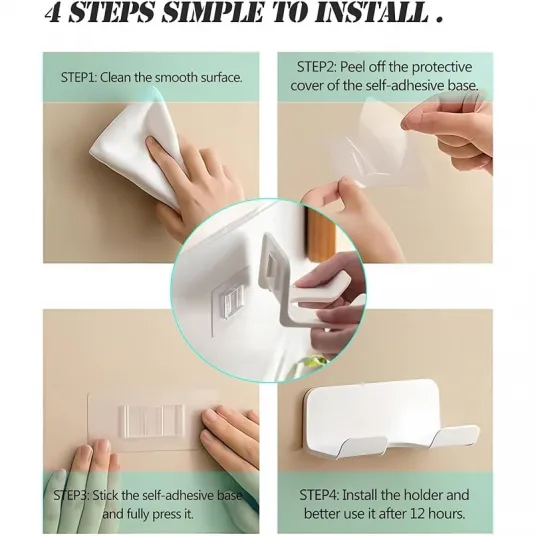 4 STEPS SIMPLE TO INSTALL .

STEP1: Clean the smooth surface.

STEP2: Peel off the protective cover of the self-adhesive base.

STEP3: Stick the self-adhesive base and fully press it.

STEP4: Install the holder and better use it after 12 hours.