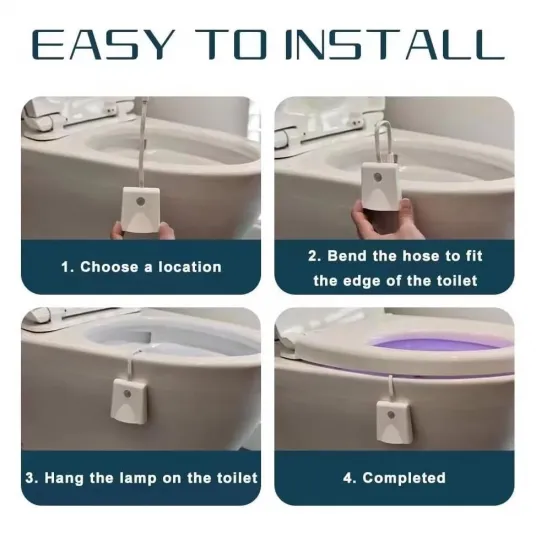 EASY TO INSTALL

1. Choose a location

2. Bend the hose to fit the edge of the toilet

3. Hang the lamp on the toilet

4. Completed