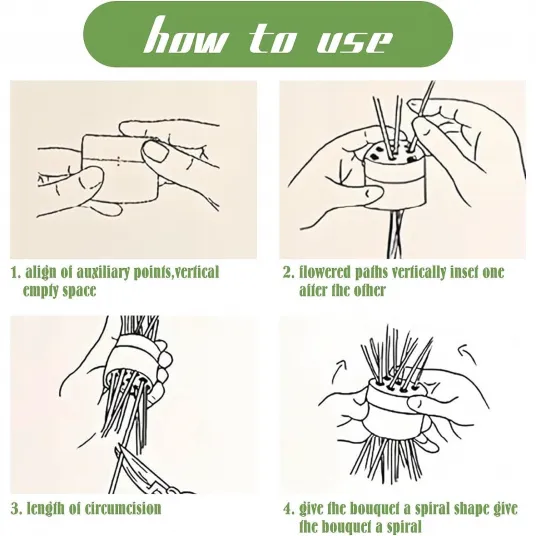 how to use

1. align of auxiliary points,vertical empty space

2. flowered paths vertically inset one after the other

3. length of circumcision

4. give the bouquet a spiral shape give the bouquet a spiral