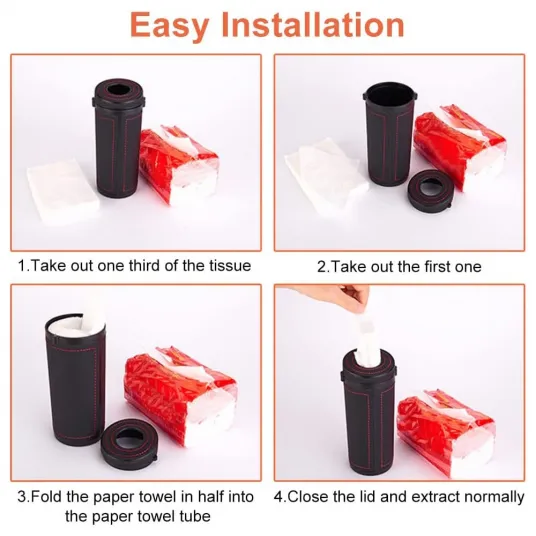 Easy Installation

1.Take out one third of the tissue

2.Take out the first one

3.Fold the paper towel in half into the paper towel tube

4.Close the lid and extract normally