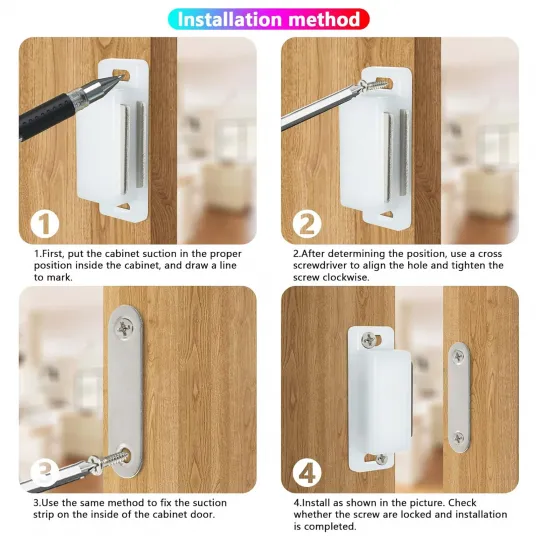 Installation method

1

1.First, put the cabinet suction in the proper position inside the cabinet, and draw a line to mark.

2

2.After determining the position, use a cross screwdriver to align the hole and tighten the screw clockwise.

3

3.Use the same method to fix the suction strip on the inside of the cabinet door.

4

4.Install as shown in the picture. Check whether the screw are locked and installation is completed.